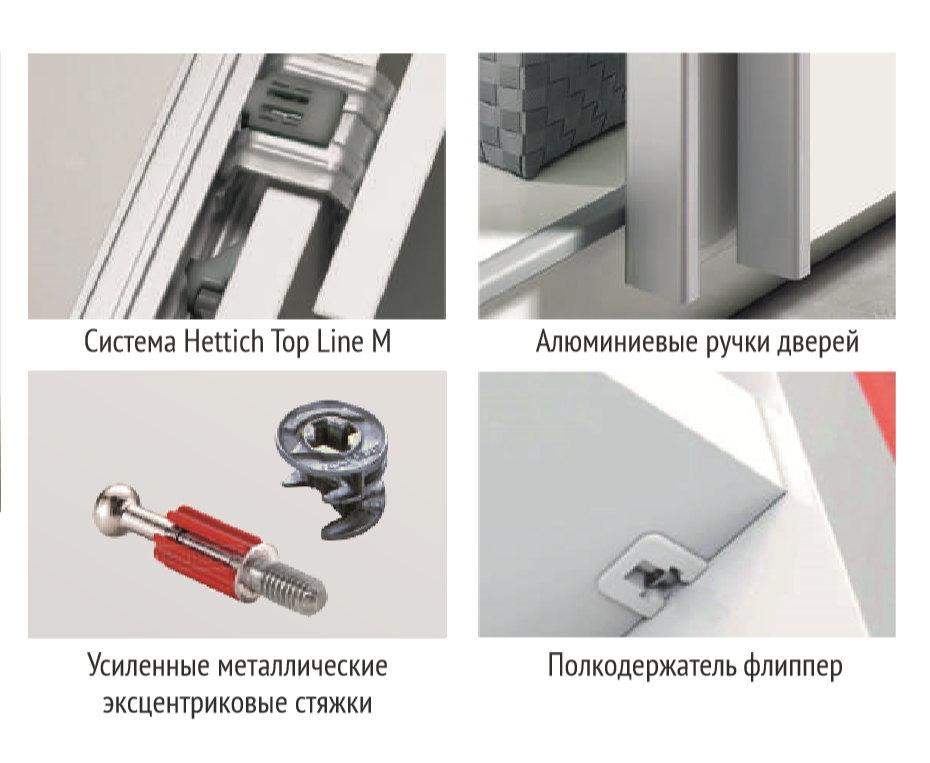 Система Hettich Top Line M

Алюминиевые ручки дверей

Усиленные металлические эксцентриковые стяжки

Полкодержатель флиппер