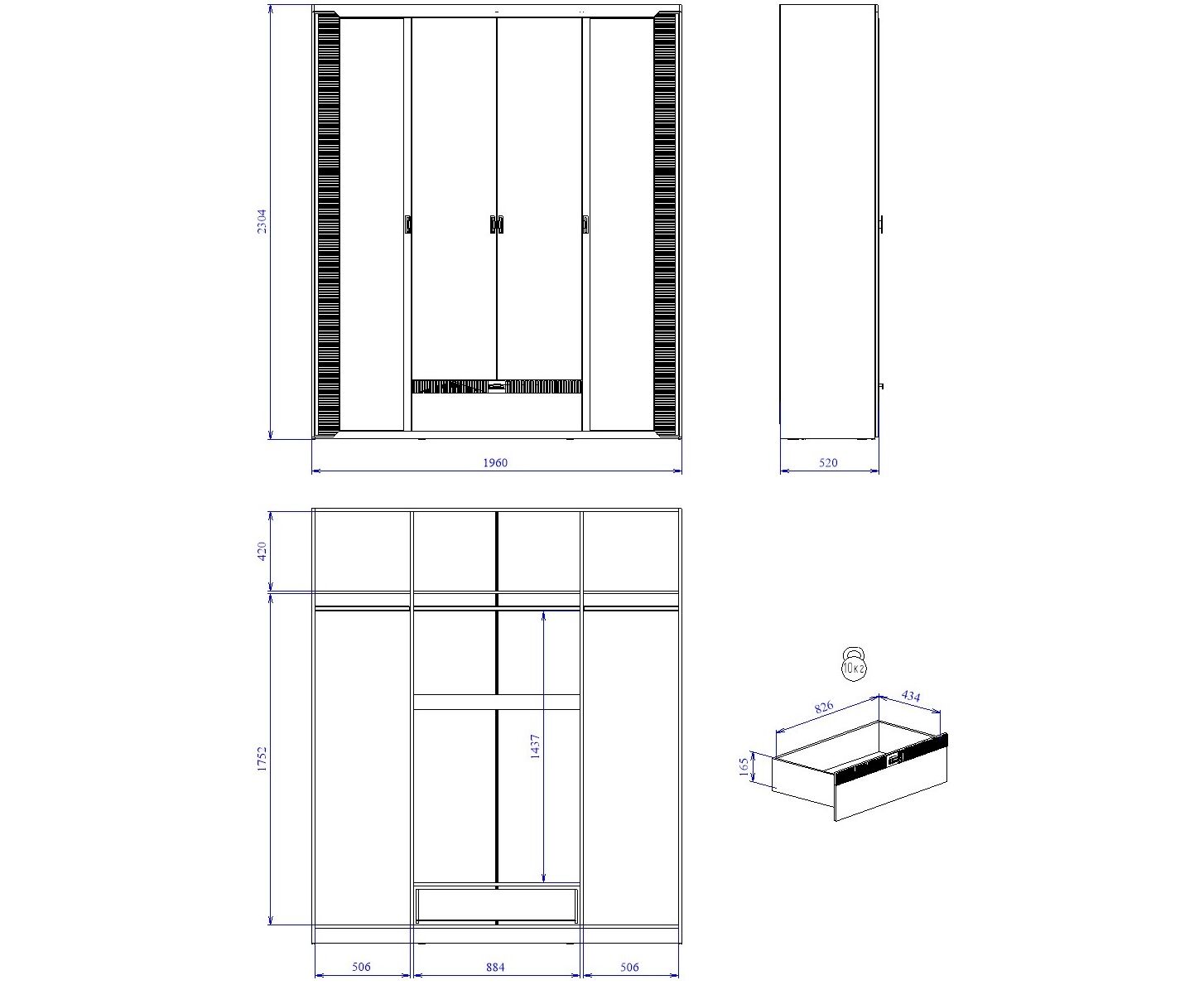 2304
1960
520
420
1752
1437
506
884
506
10кг
826
434
165